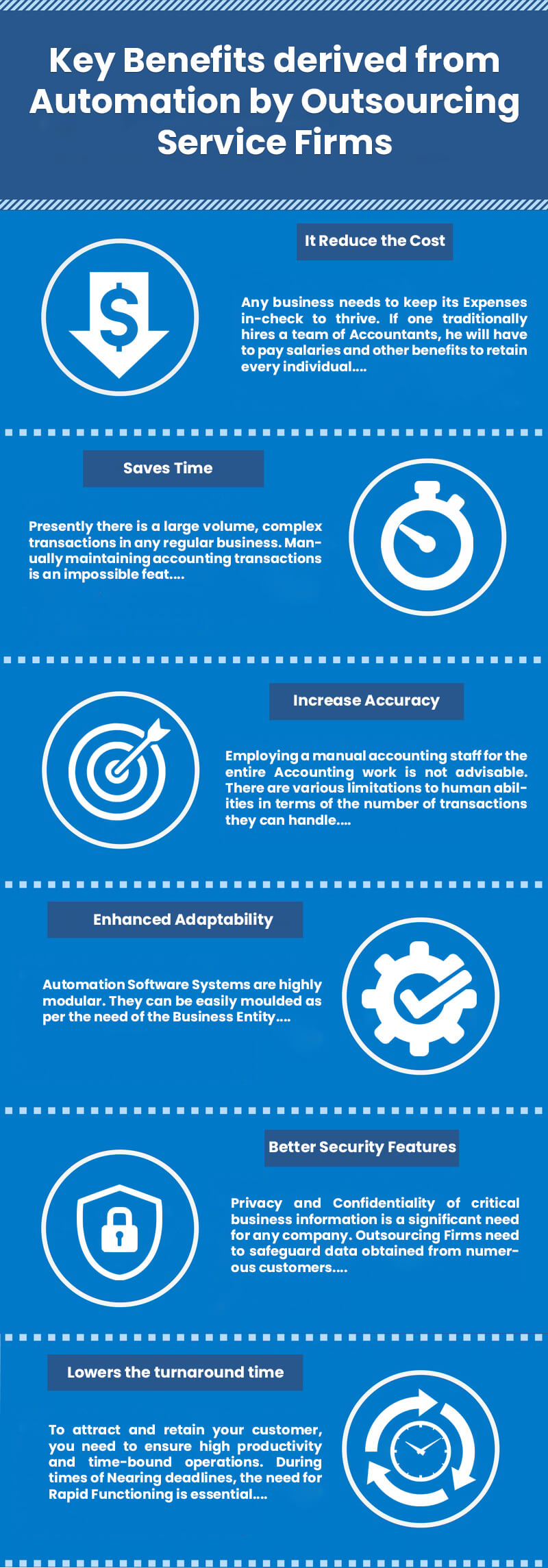 Key Benefits derived from Automation by Outsourcing Service Firms

It Reduce the Cost

Any business needs to keep its Expenses in-check to thrive. If one traditionally hires a team of Accountants, he will have to pay salaries and other benefits to retain every individual....

Saves Time

Presently there is a large volume, complex transactions in any regular business. Manually maintaining accounting transactions is an impossible feat....

Increase Accuracy

Employing a manual accounting staff for the entire Accounting work is not advisable. There are various limitations to human abilities in terms of the number of transactions they can handle....

Enhanced Adaptability

Automation Software Systems are highly modular. They can be easily moulded as per the need of the Business Entity....

Better Security Features

Privacy and Confidentiality of critical business information is a significant need for any company. Outsourcing Firms need to safeguard data obtained from numerous customers....

Lowers the turnaround time

To attract and retain your customer, you need to ensure high productivity and time-bound operations. During times of Nearing deadlines, the need for Rapid Functioning is essential....